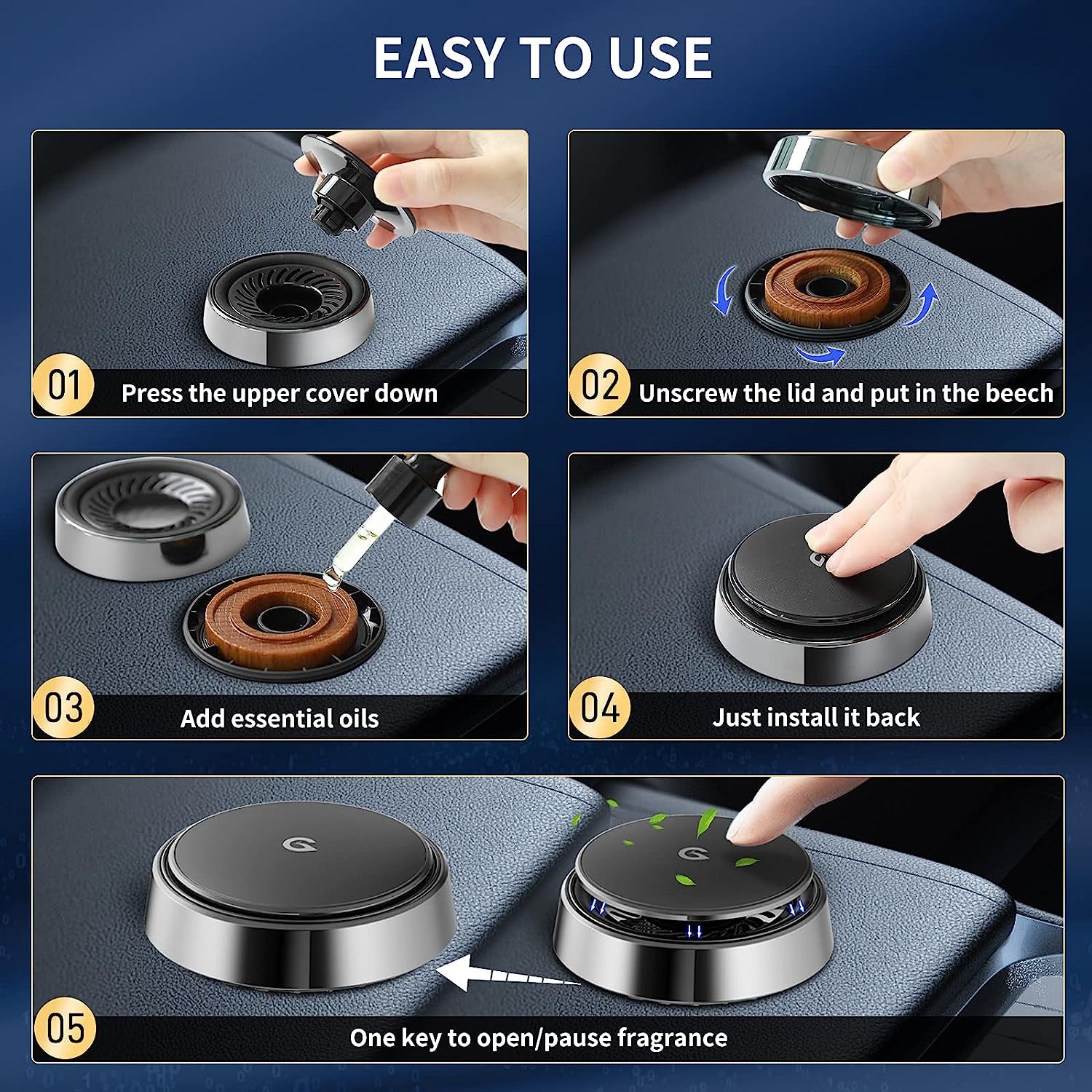 EASY TO USE

01 Press the upper cover down

02 Unscrew the lid and put in the beech

03 Add essential oils

04 Just install it back

05 One key to open/pause fragrance